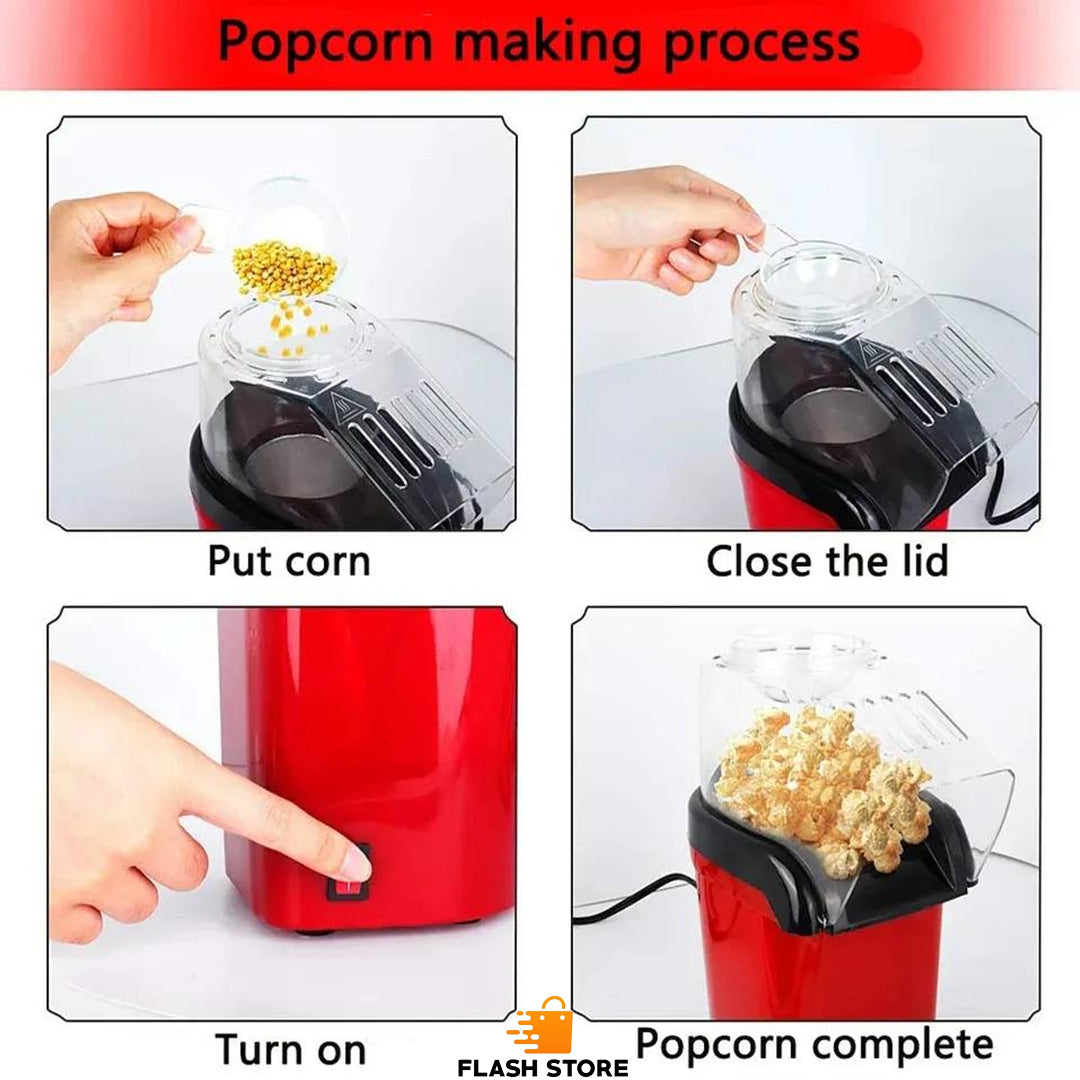 Popcorn making process

Put corn

Close the lid

Turn on

FLASH STORE

Popcorn complete