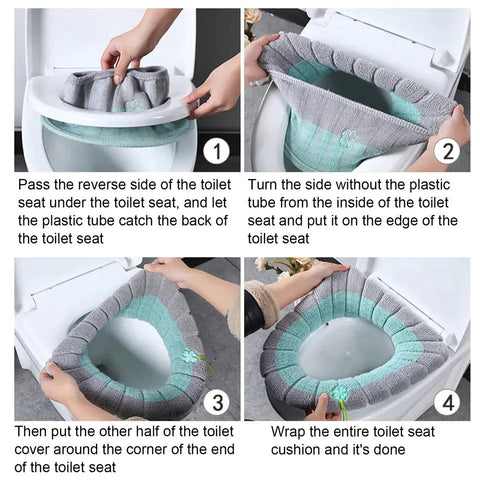 1

Pass the reverse side of the toilet seat under the toilet seat, and let the plastic tube catch the back of the toilet seat

2

Turn the side without the plastic tube from the inside of the toilet seat and put it on the edge of the toilet seat

3

Then put the other half of the toilet cover around the corner of the end of the toilet seat

4

Wrap the entire toilet seat cushion and it's done